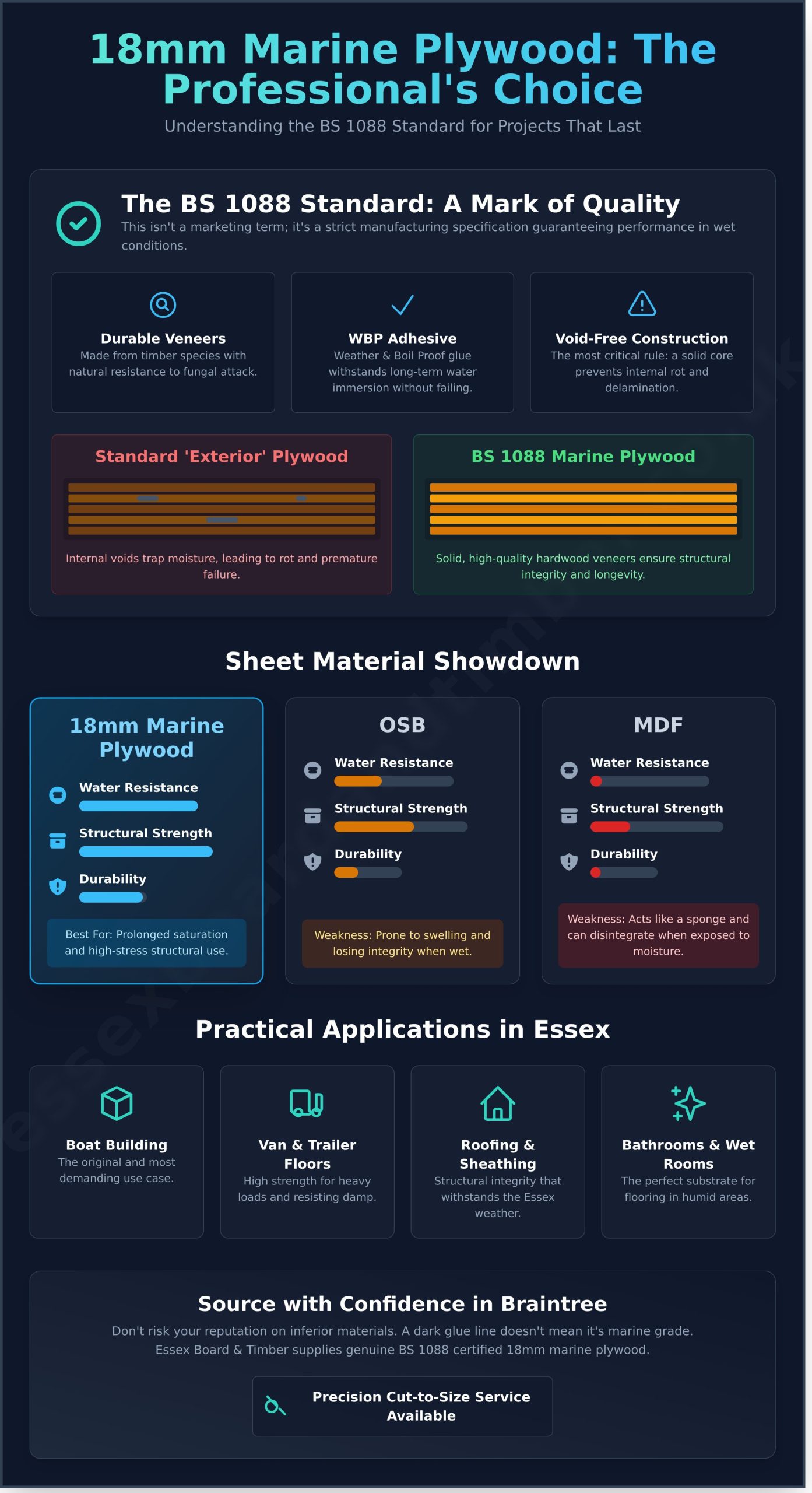 18mm Marine Plywood: The Professional's Choice

Understanding the BS 1088 Standard for Projects That Last

The BS 1088 Standard: A Mark of Quality

This isn't a marketing term; it's a strict manufacturing specification guaranteeing performance in wet conditions.

Durable Veneers
Made from timber species with natural resistance to fungal attack.

WBP Adhesive
Weather & Boil Proof glue withstands long-term water immersion without failing.

Void-Free Construction
The most critical rule: a solid core prevents internal rot and delamination.

Standard 'Exterior' Plywood
Internal voids trap moisture, leading to rot and premature failure.

BS 1088 Marine Plywood
Solid, high-quality hardwood veneers ensure structural integrity and longevity.

Sheet Material Showdown

18mm Marine Plywood
Water Resistance
Structural Strength
Durability
Best For: Prolonged saturation and high-stress structural use.

OSB
Water Resistance
Structural Strength
Durability
Weakness: Prone to swelling and losing integrity when wet.

MDF
Water Resistance
Structural Strength
Durability
Weakness: Acts like a sponge and can disintegrate when exposed to moisture.

Practical Applications in Essex

Boat Building
The original and most demanding use case.

Van & Trailer Floors
High strength for heavy loads and resisting damp.

Roofing & Sheathing
Structural integrity that withstands the Essex weather.

Bathrooms & Wet Rooms
The perfect substrate for flooring in humid areas.

Source with Confidence in Braintree

Don't risk your reputation on inferior materials. A dark glue line doesn't mean it's marine grade. Essex Board & Timber supplies genuine BS 1088 certified 18mm marine plywood.

Precision Cut-to-Size Service Available